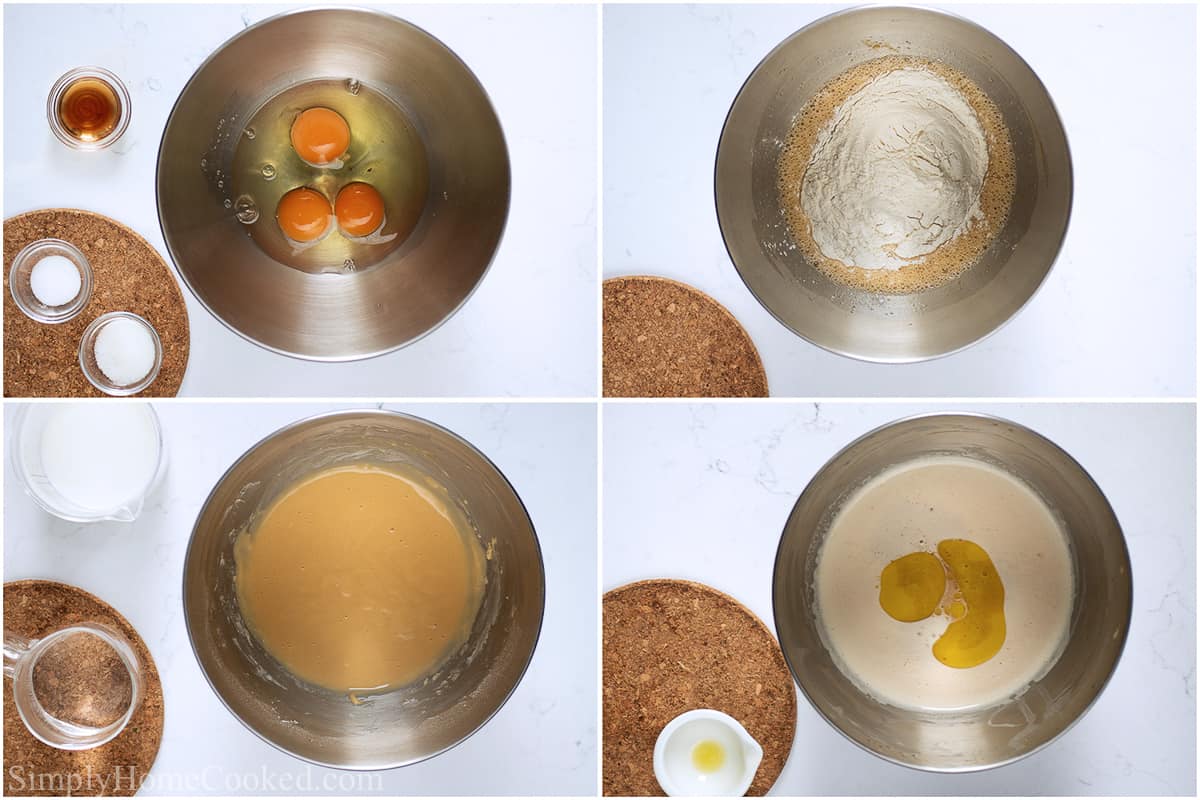 SimplyHomeCooked.com