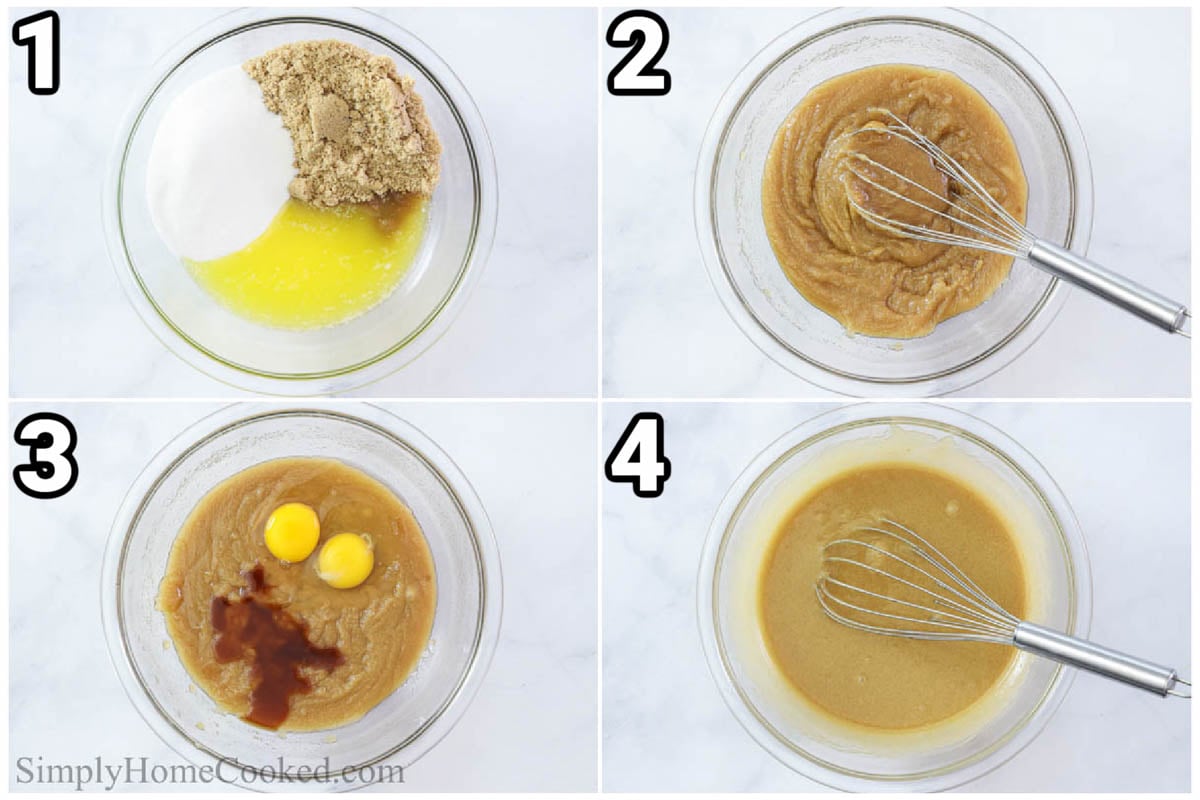 1

2

3

4

SimplyHomeCooked.com