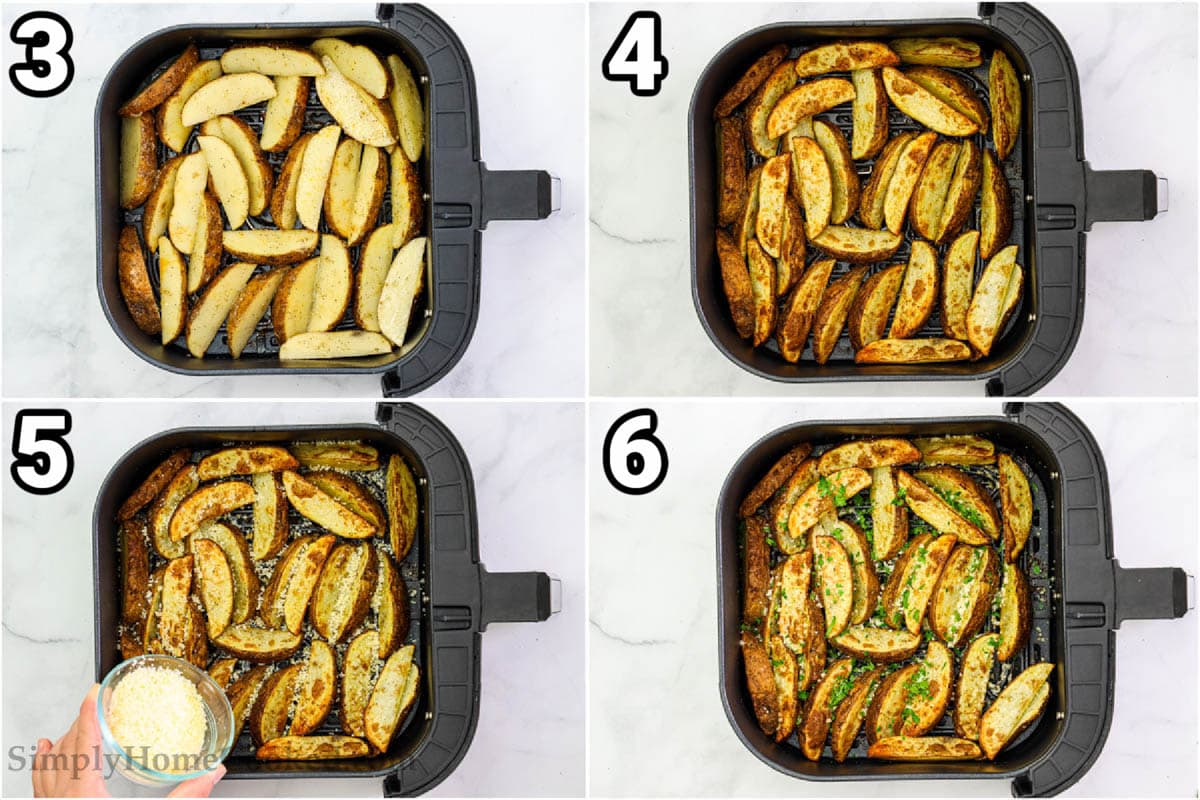 3

4

5

6

SimplyHome