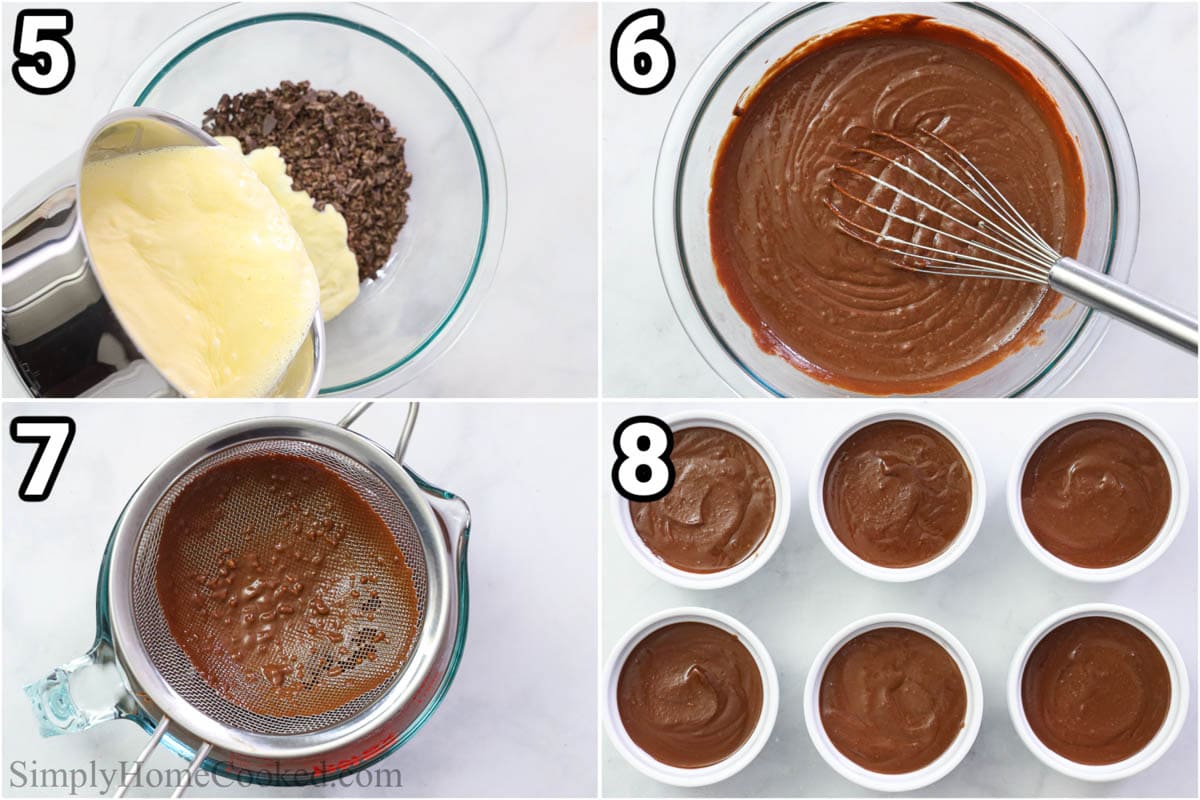 5
6
7
8
SimplyHomeCooked.com