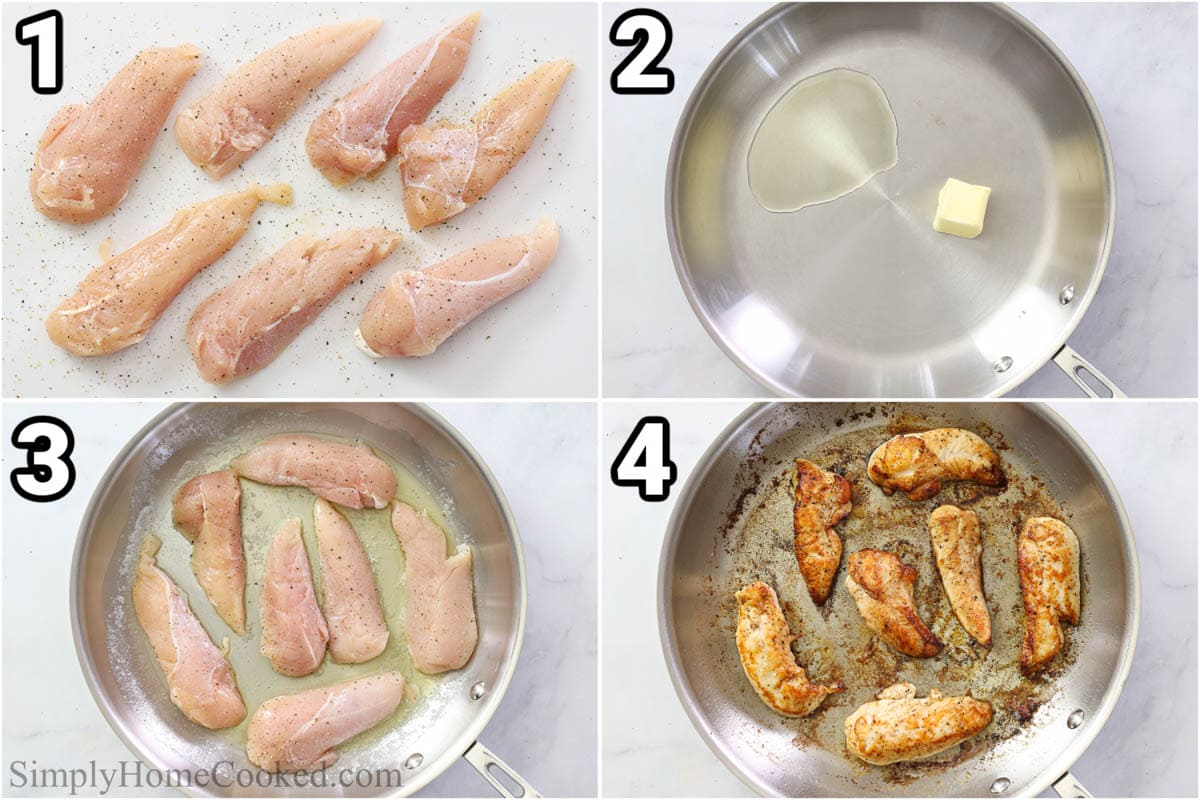 1

2

3

4

SimplyHomeCooked.com