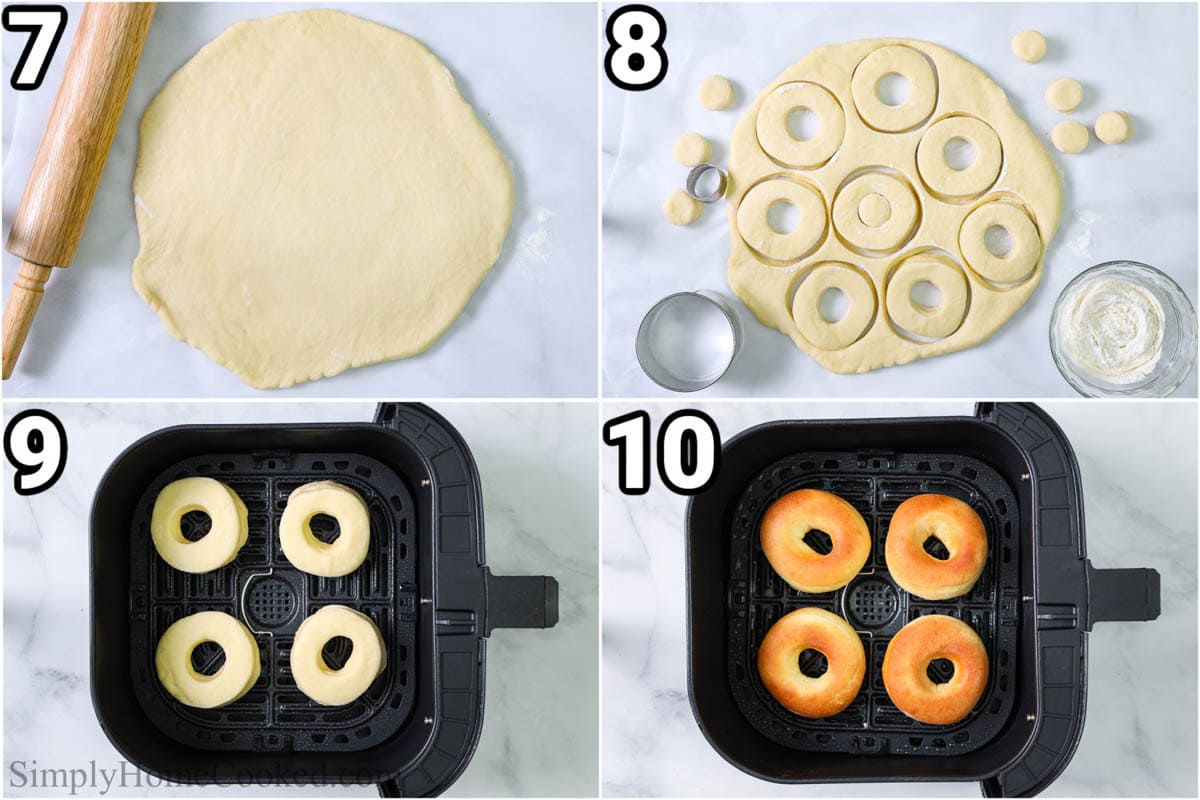 7
8
9
10
SimplyHomeCooked.com