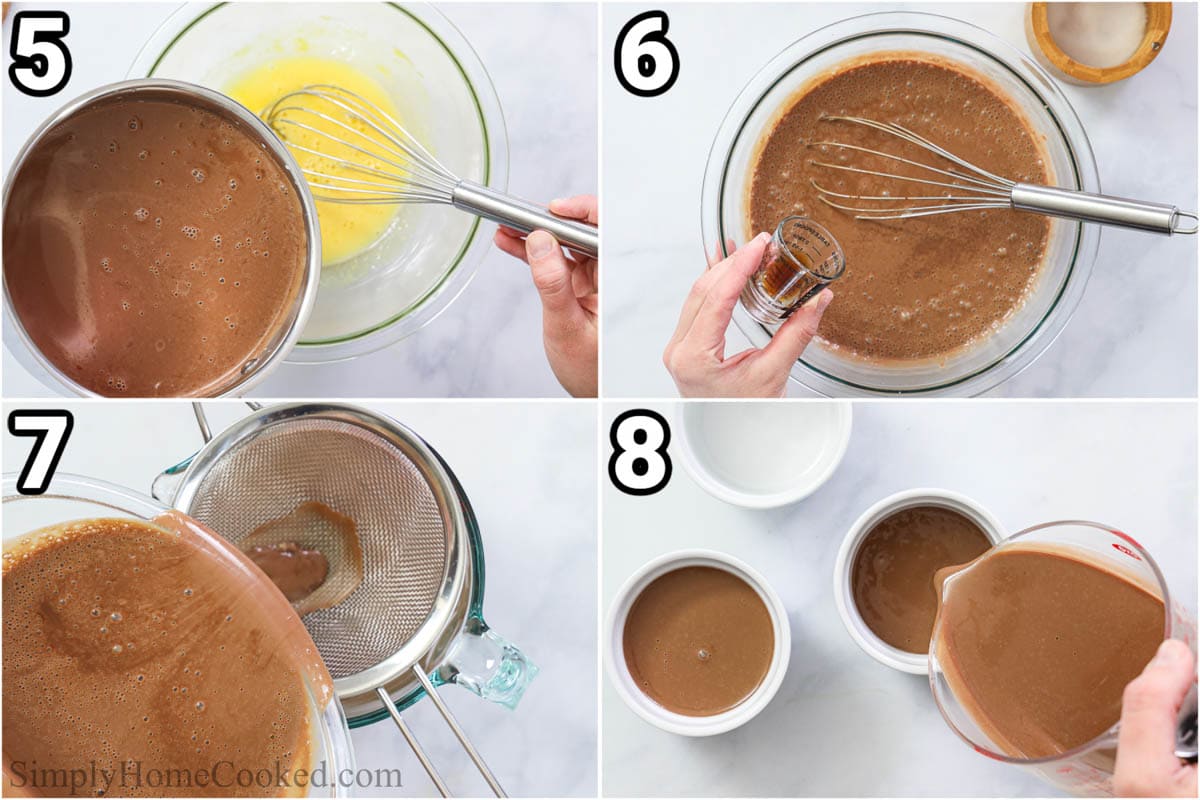 5

6

7

8

SimplyHomeCooked.com