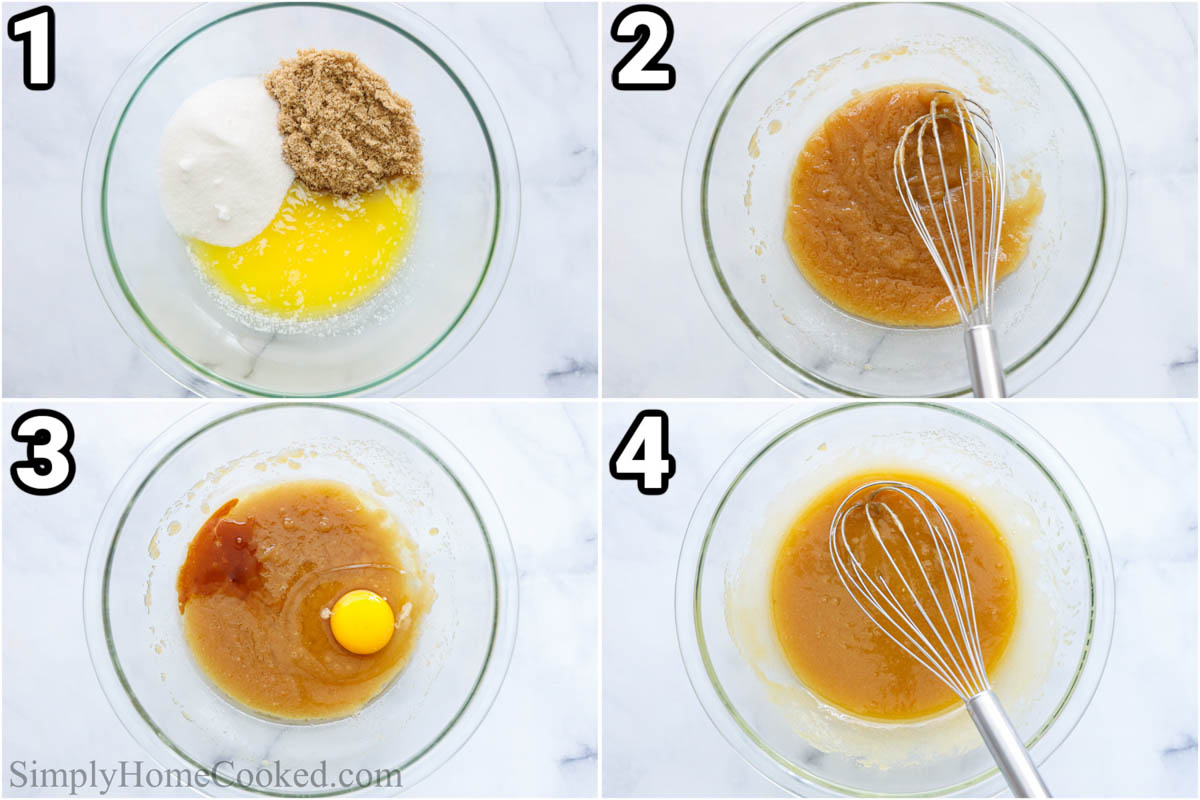 1
2
3
4
SimplyHomeCooked.com