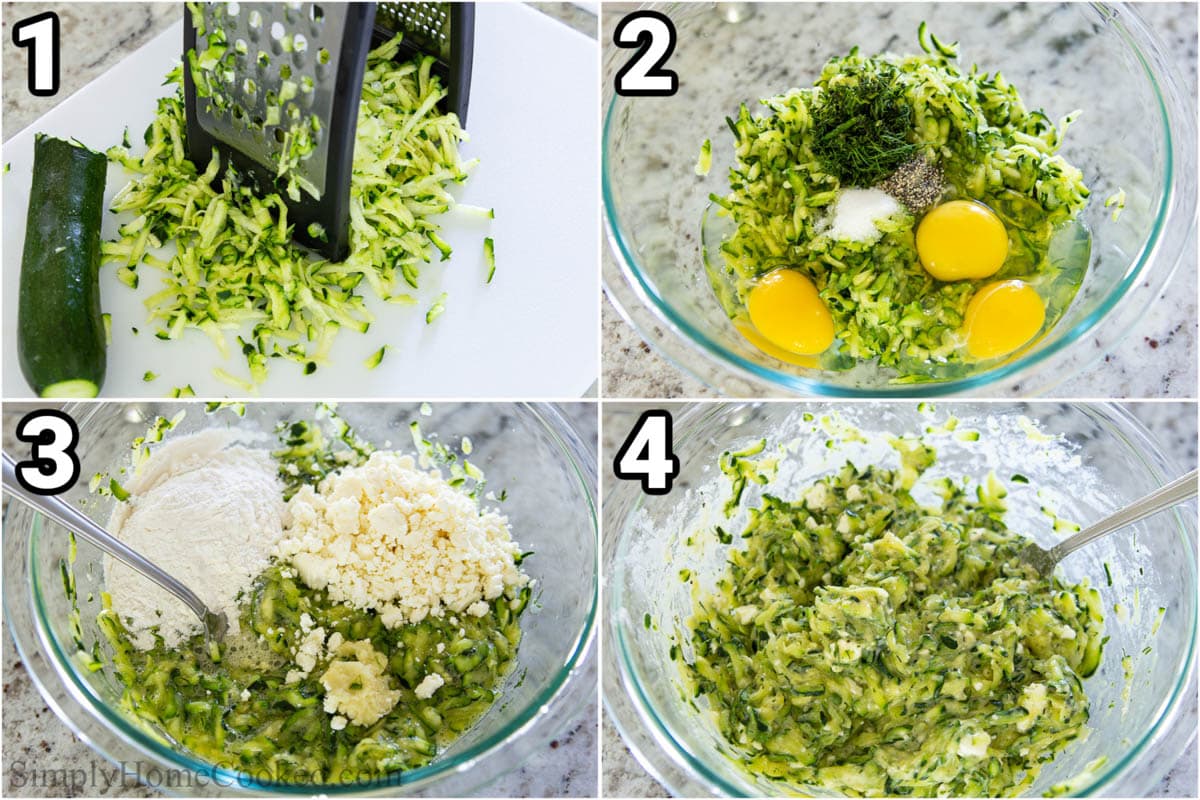 1

2

3

4

SimplyHomeCooked.com