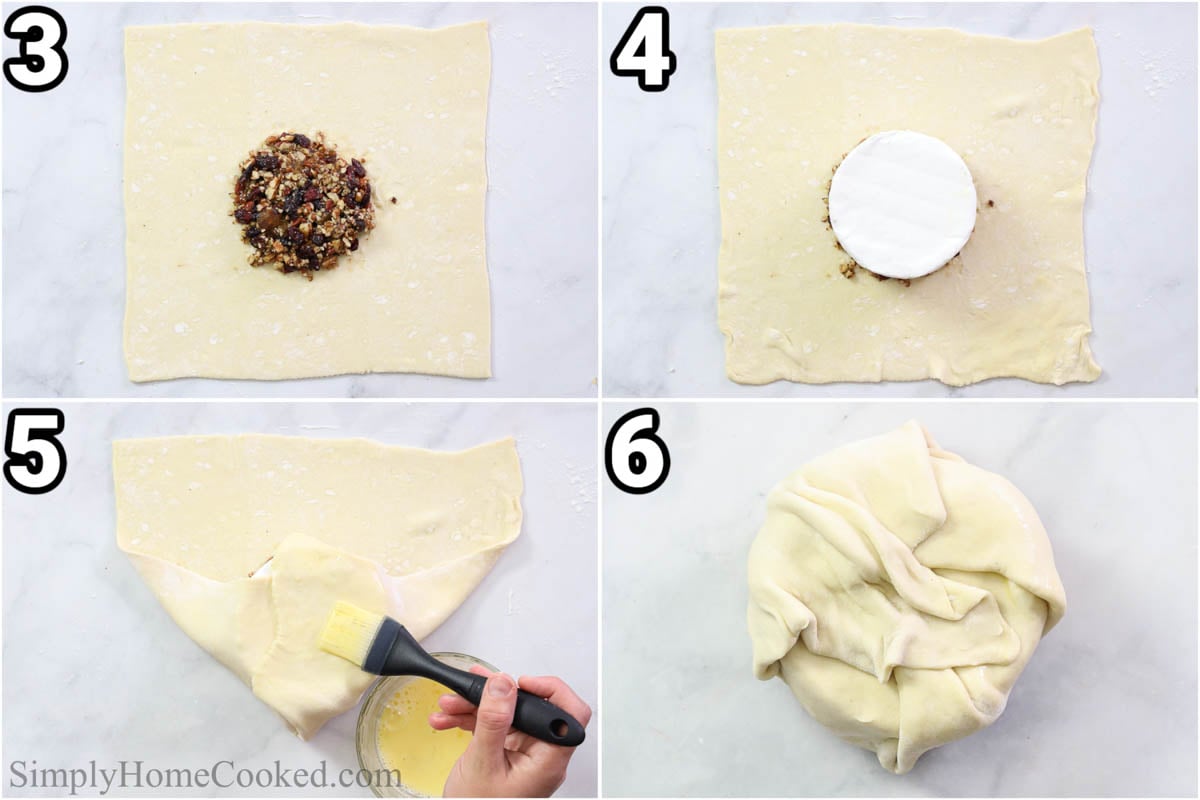 3

4

5

6

SimplyHomeCooked.com