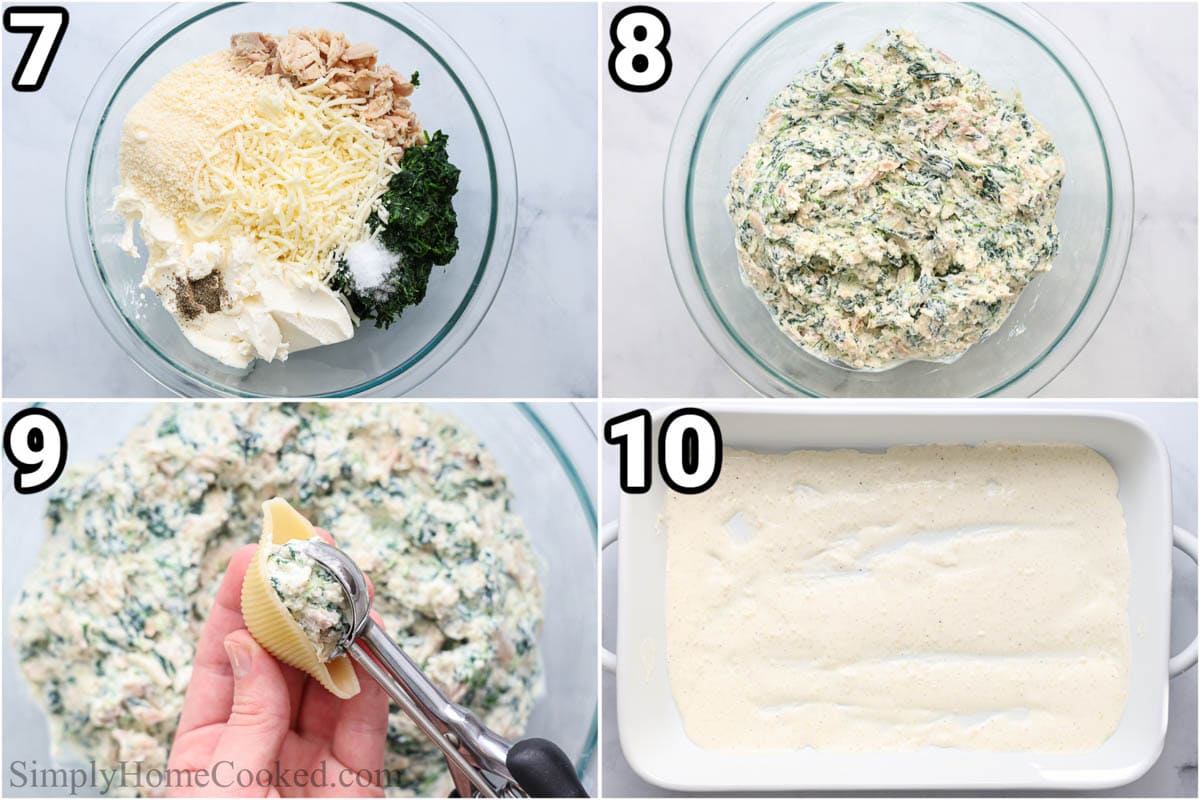 7

8

9

10

SimplyHomeCooked.com