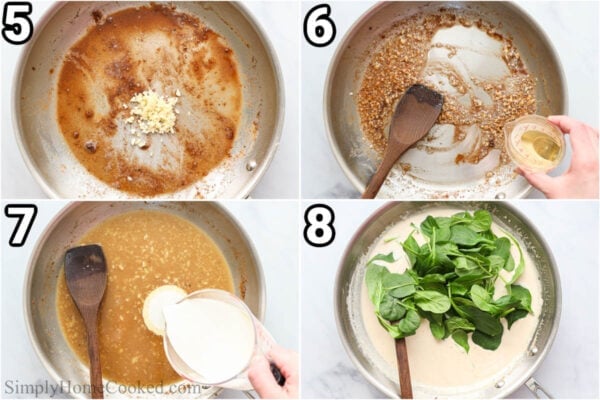 5
6
7
8
SimplyHomeCooked.com