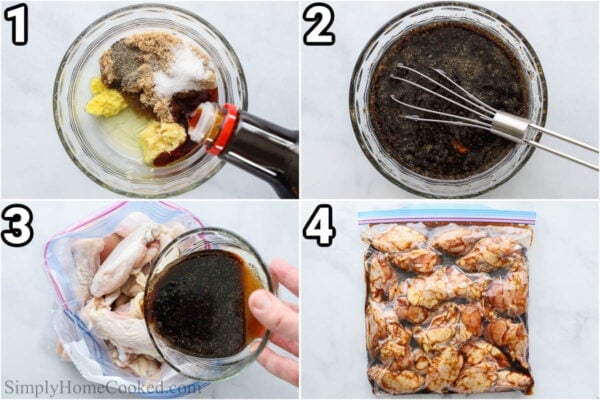 1

2

3

4

SimplyHomeCooked.com