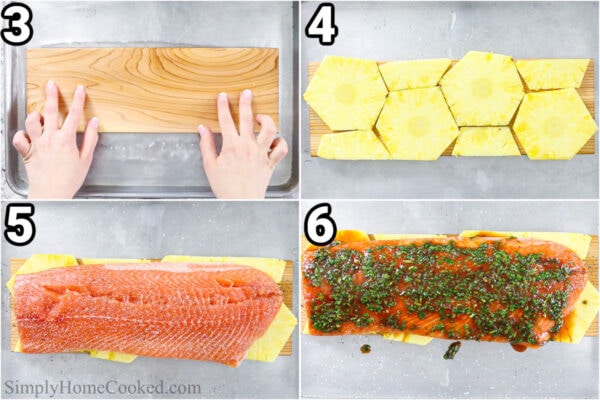 3

4

5

6

SimplyHomeCooked.com