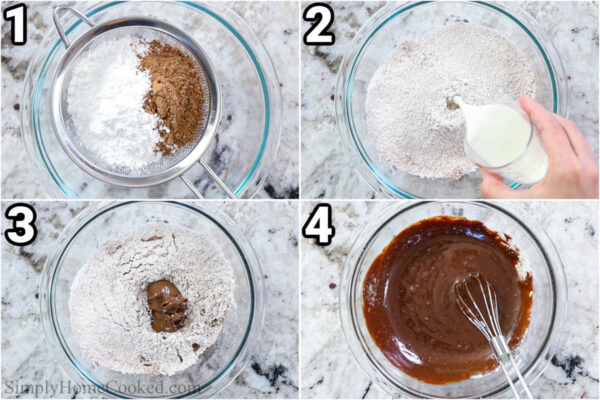 1
2
3
4
SimplyHomeCooked.com