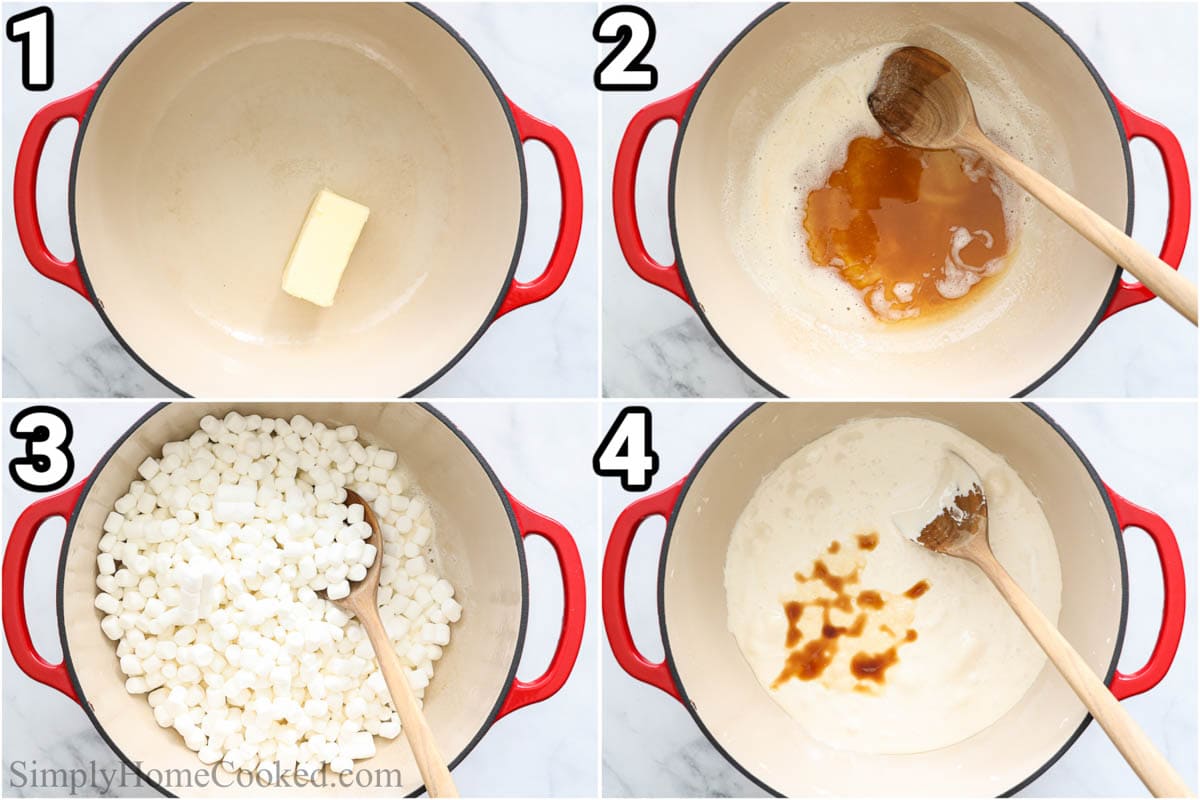 1
2
3
4
SimplyHomeCooked.com