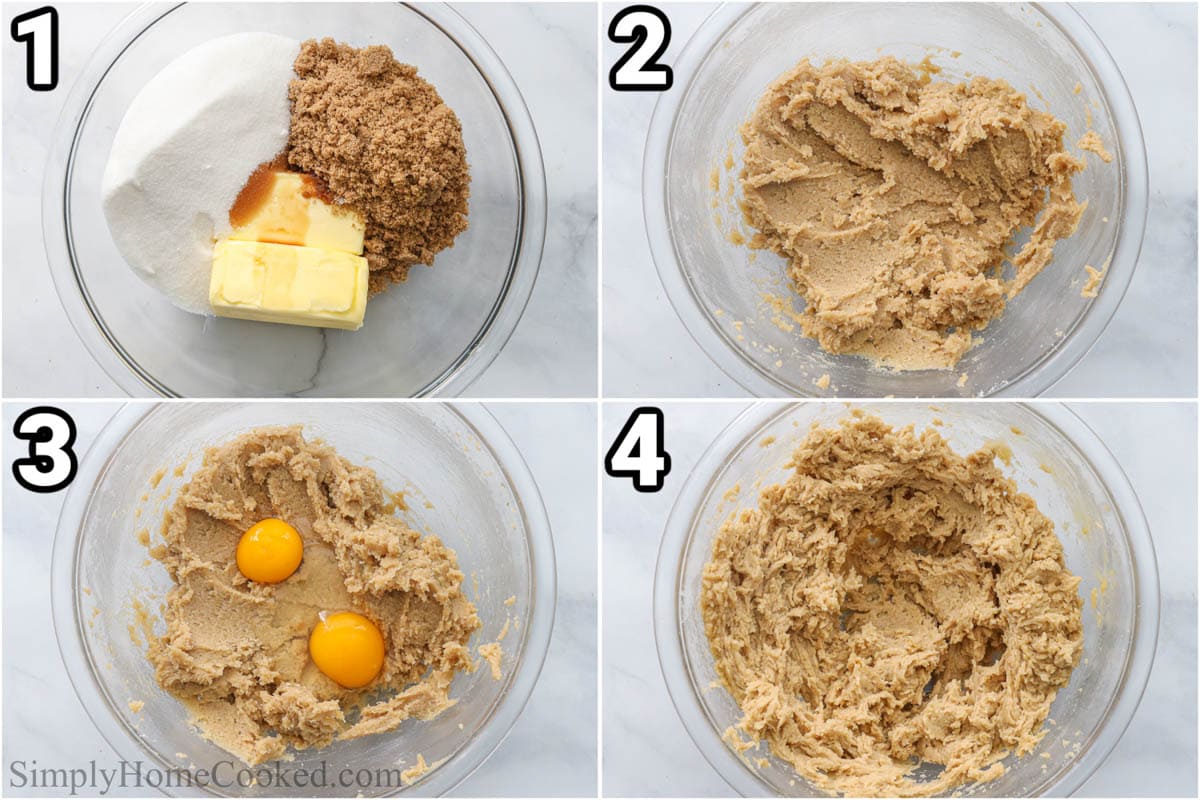 1

2

3

4

SimplyHomeCooked.com