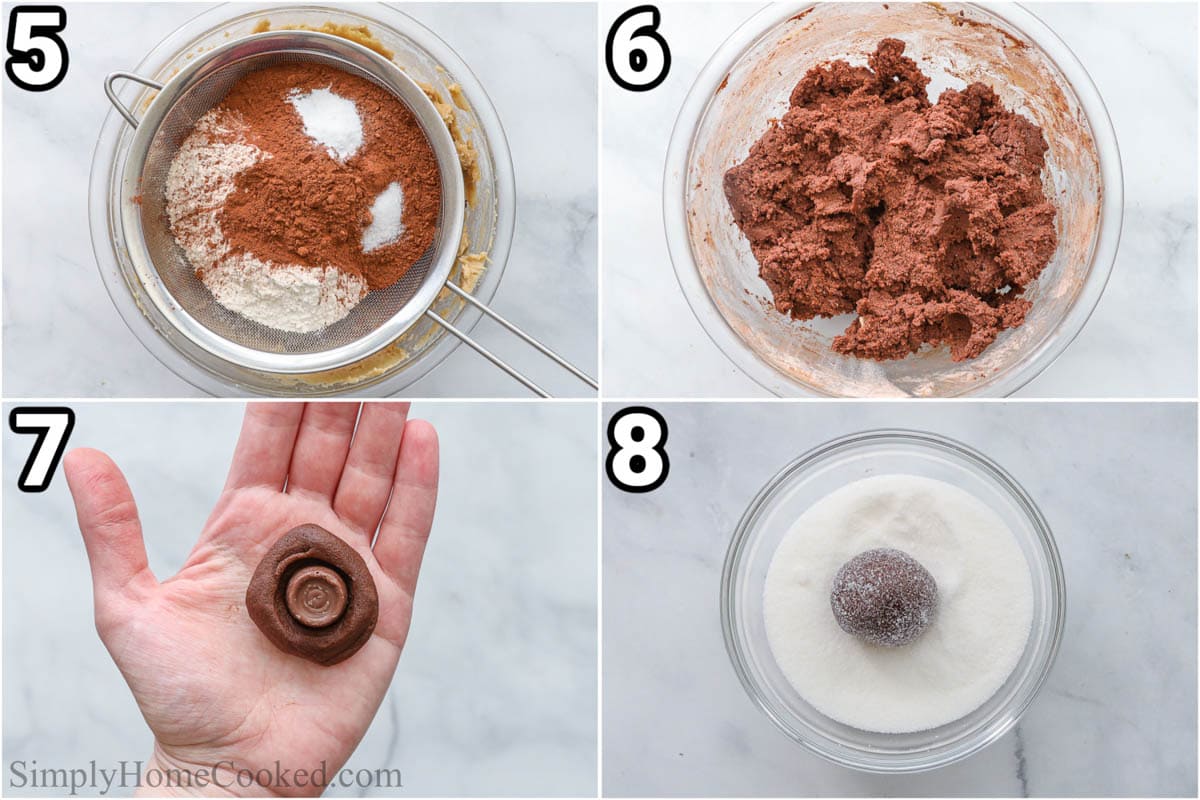 5

6

7

8

SimplyHomeCooked.com