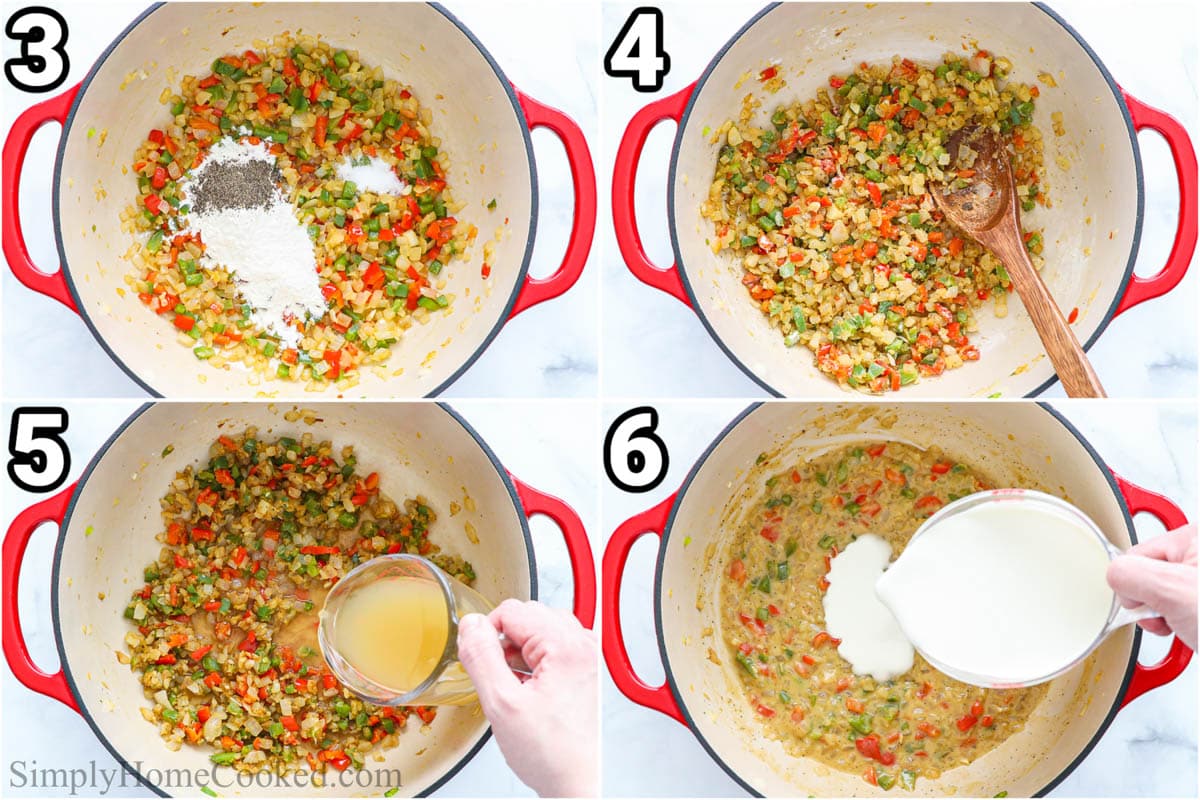 3
4
5
6
SimplyHomeCooked.com