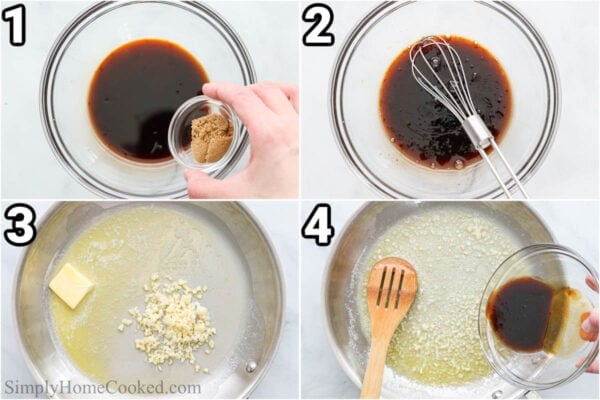 1
2
3
4
SimplyHomeCooked.com