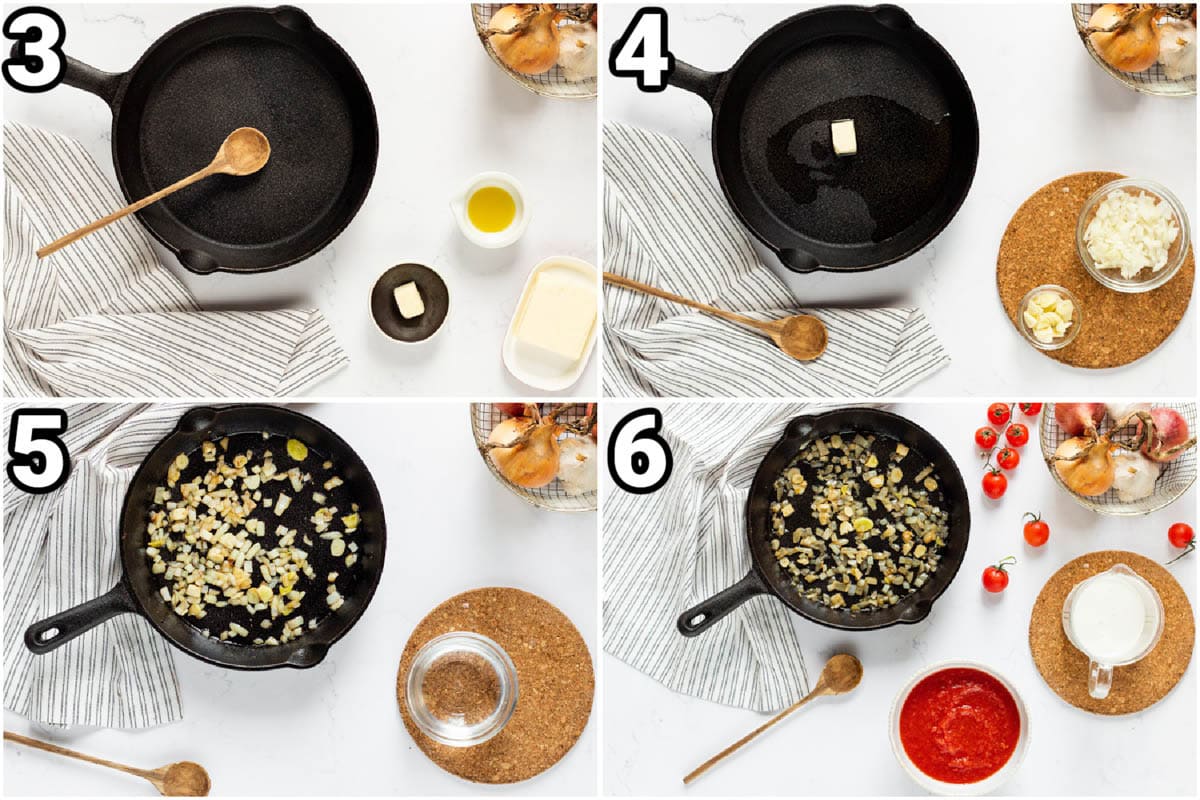 3

4

5

6